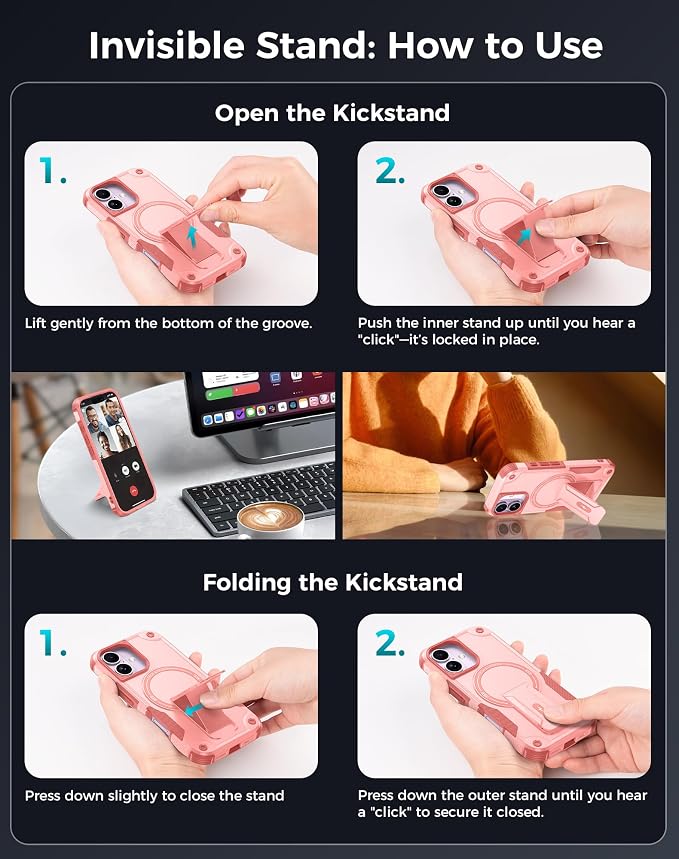 Invisible Stand: How to Use

Open the Kickstand

1.

Lift gently from the bottom of the groove.

2.

Push the inner stand up until you hear a "click"—it's locked in place.

Folding the Kickstand

1.

Press down slightly to close the stand

2.

Press down the outer stand until you hear a "click" to secure it closed.