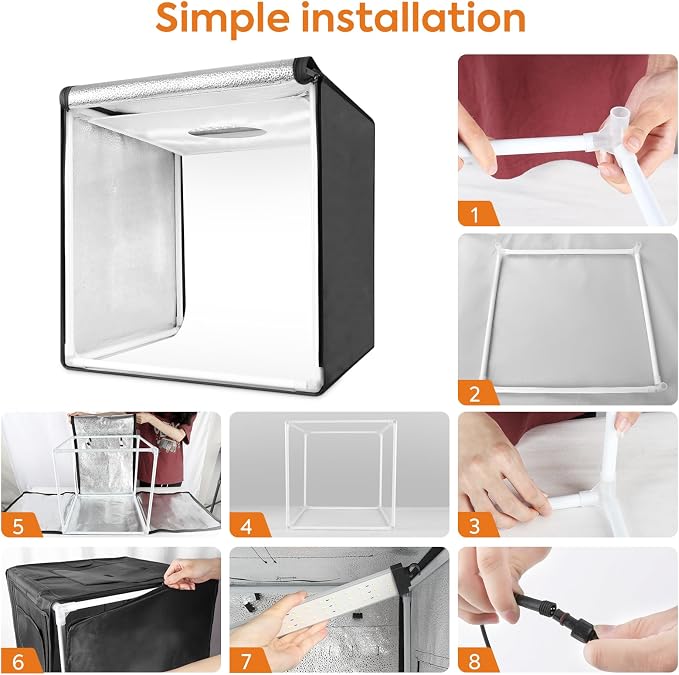 Simple installation

1

2

5

4

3

6

7

8