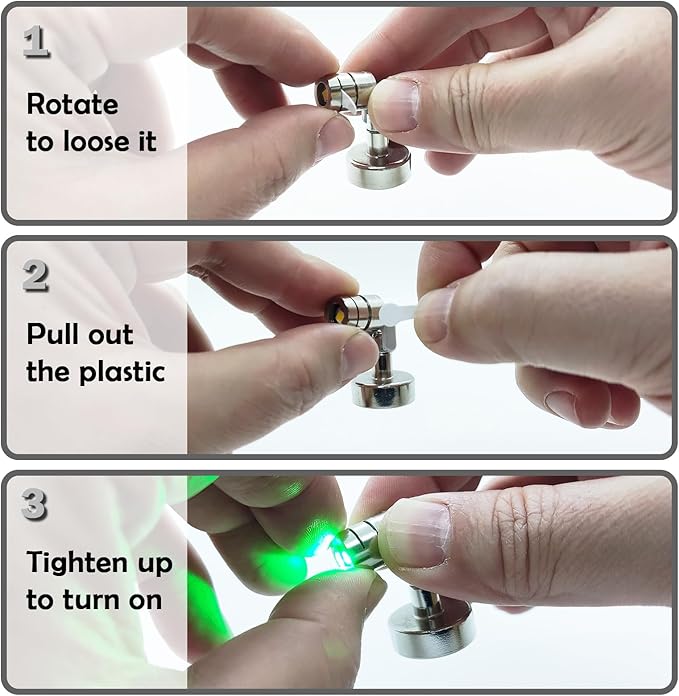 1

Rotate to loose it

2

Pull out the plastic

3

Tighten up to turn on