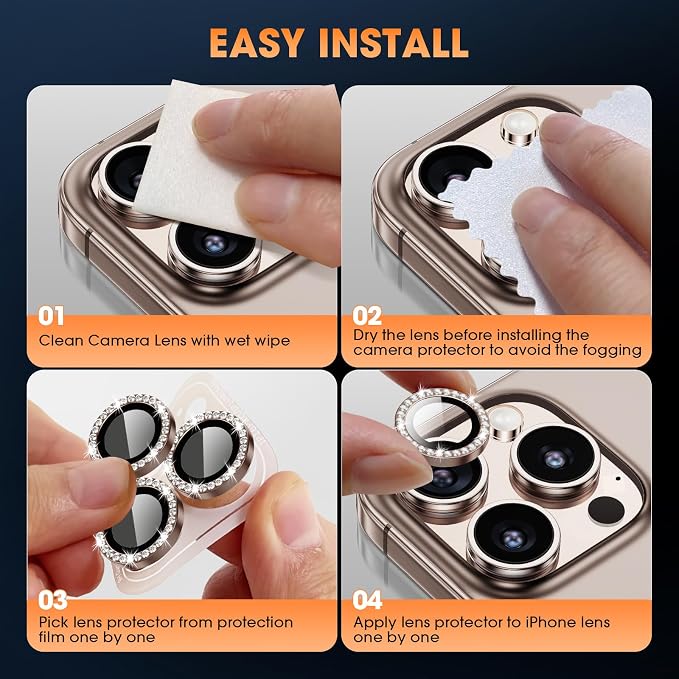 EASY INSTALL

01
Clean Camera Lens with wet wipe

02
Dry the lens before installing the camera protector to avoid the fogging

03
Pick lens protector from protection film one by one

04
Apply lens protector to iPhone lens one by one