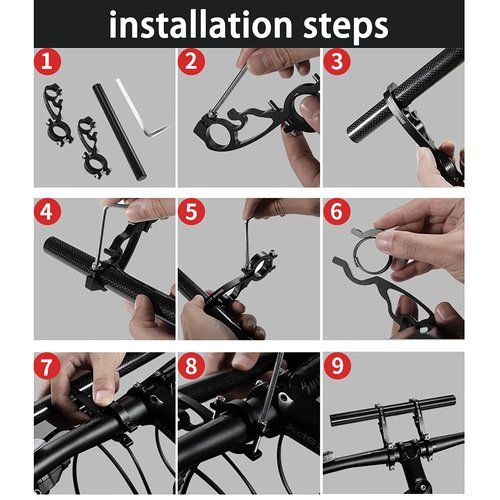 installation steps

1

2

3

4

5

6

7

8

9