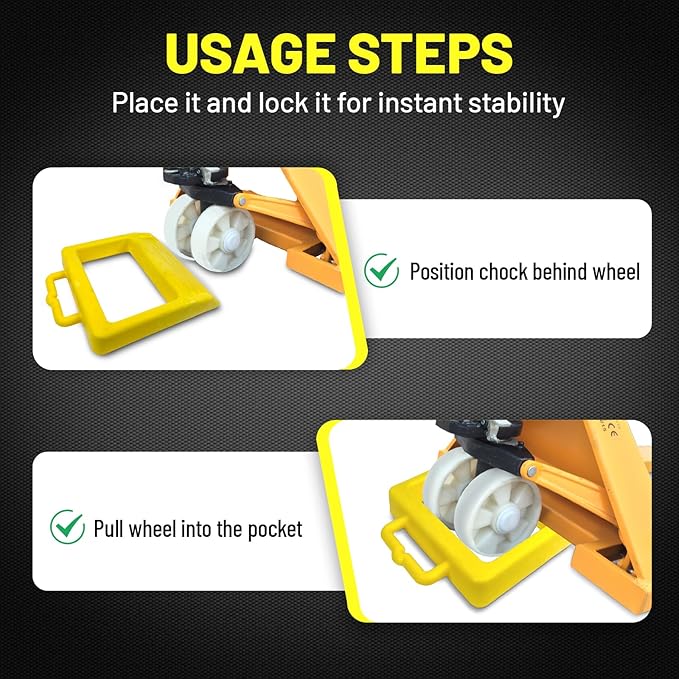 USAGE STEPS
Place it and lock it for instant stability

Position chock behind wheel

Pull wheel into the pocket