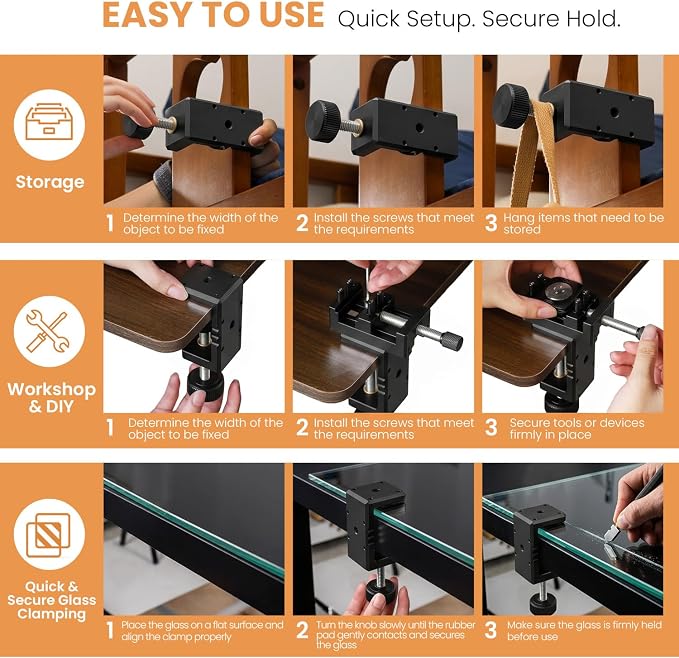 EASY TO USE Quick Setup. Secure Hold.

Storage

1 Determine the width of the object to be fixed

2 Install the screws that meet the requirements

3 Hang items that need to be stored

Workshop & DIY

1 Determine the width of the object to be fixed

2 Install the screws that meet the requirements

3 Secure tools or devices firmly in place

Quick & Secure Glass Clamping

1 Place the glass on a flat surface and align the clamp properly

2 Turn the knob slowly until the rubber pad gently contacts and secures the glass

3 Make sure the glass is firmly held before use