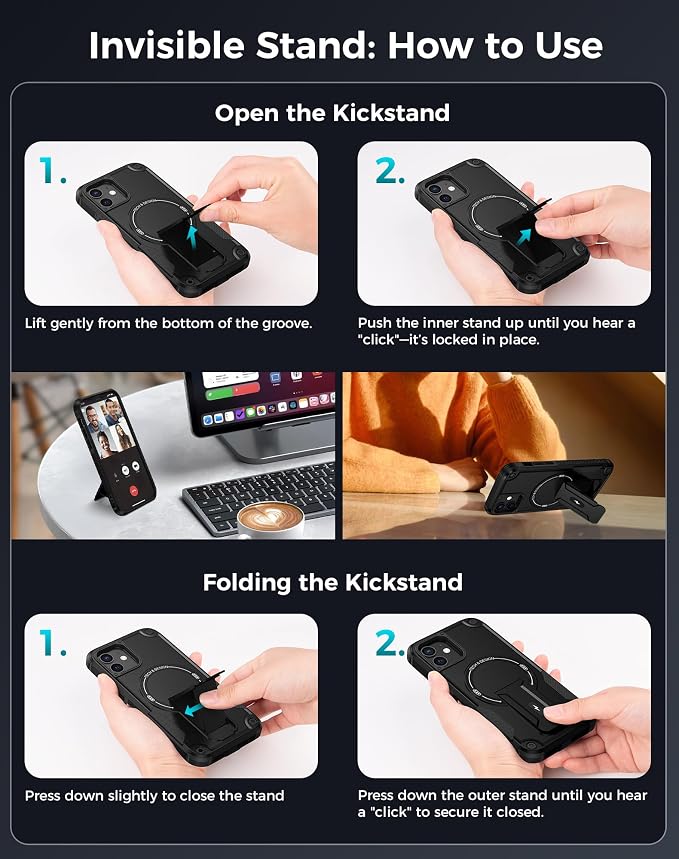 Invisible Stand: How to Use

Open the Kickstand

1.

Lift gently from the bottom of the groove.

2.

Push the inner stand up until you hear a "click"—it's locked in place.

Folding the Kickstand

1.

Press down slightly to close the stand

2.

Press down the outer stand until you hear a "click" to secure it closed.