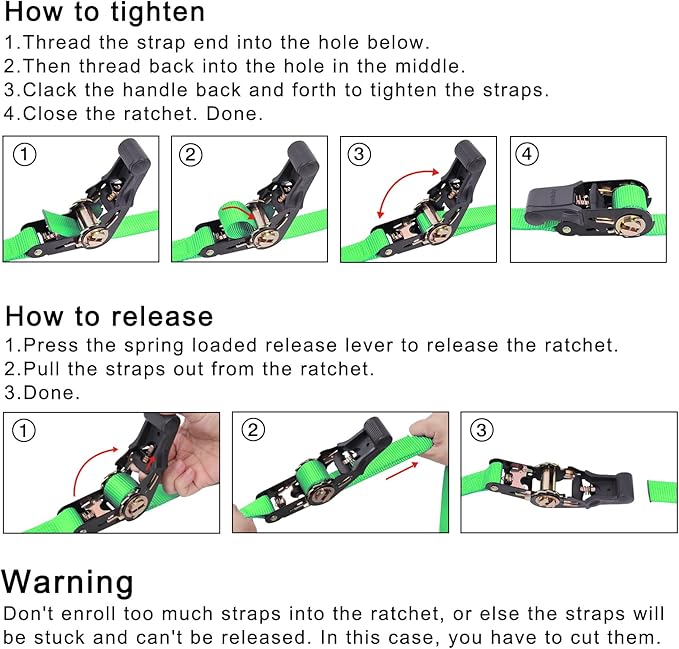 How to tighten
1.Thread the strap end into the hole below.
2.Then thread back into the hole in the middle.
3.Clack the handle back and forth to tighten the straps.
4.Close the ratchet. Done.

①

②

③

④

How to release
1.Press the spring loaded release lever to release the ratchet.
2.Pull the straps out from the ratchet.
3.Done.

①

②

③

Warning
Don't enroll too much straps into the ratchet, or else the straps will be stuck and can't be released. In this case, you have to cut them.