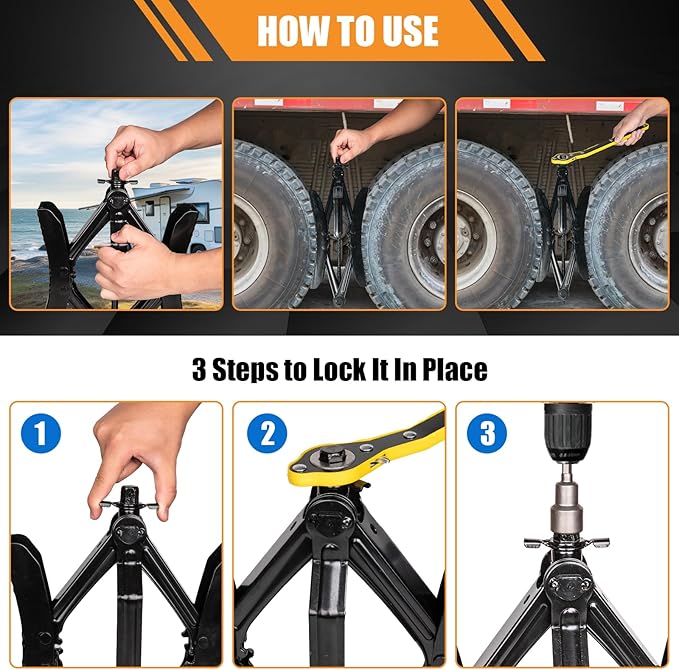 HOW TO USE

3 Steps to Lock It In Place

1

2

3