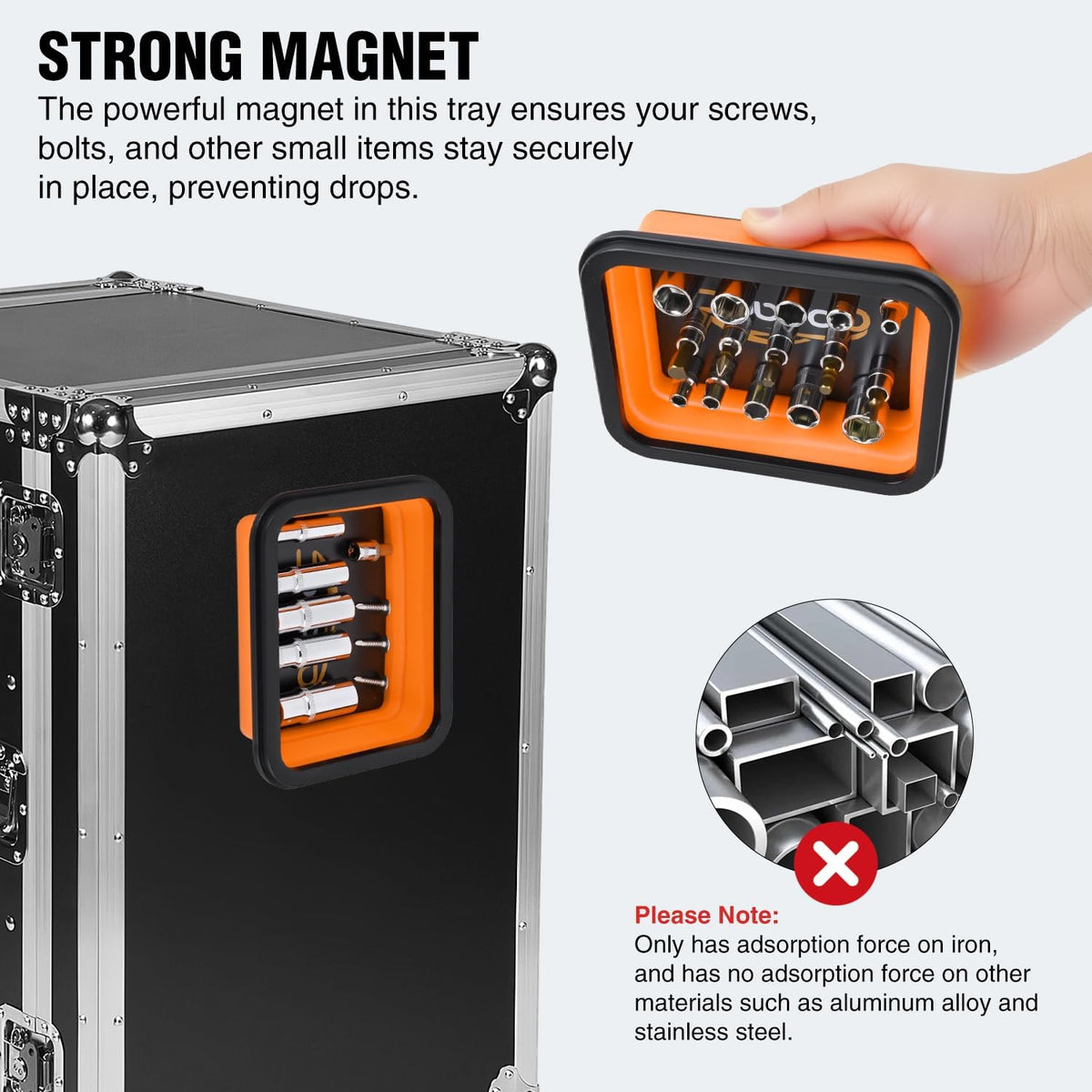 STRONG MAGNET

The powerful magnet in this tray ensures your screws, bolts, and other small items stay securely in place, preventing drops.

Please Note:
Only has adsorption force on iron, and has no adsorption force on other materials such as aluminum alloy and stainless steel.