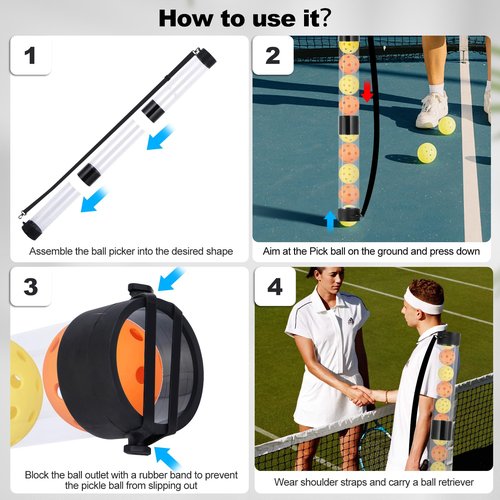 How to use it?

1

Assemble the ball picker into the desired shape

2

Aim at the Pick ball on the ground and press down

3

Block the ball outlet with a rubber band to prevent the pickle ball from slipping out

4

Wear shoulder straps and carry a ball retriever