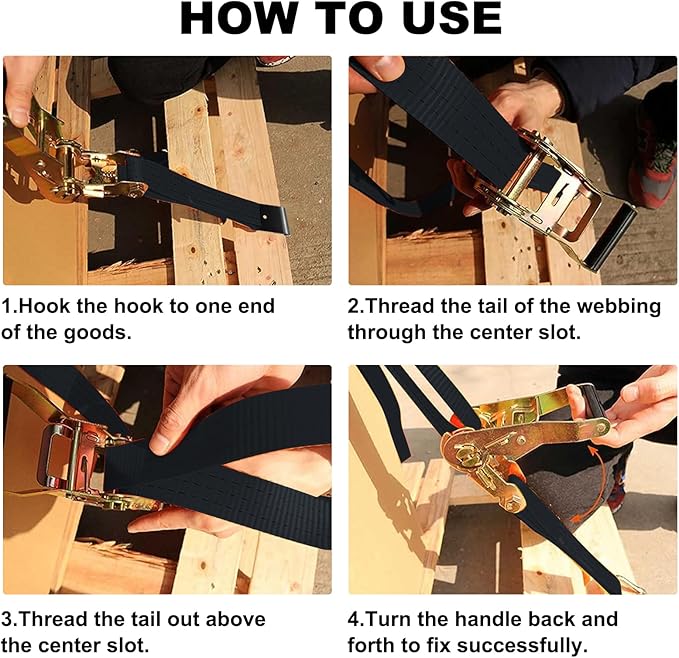 HOW TO USE

1.Hook the hook to one end of the goods.

2.Thread the tail of the webbing through the center slot.

3.Thread the tail out above the center slot.

4.Turn the handle back and forth to fix successfully.