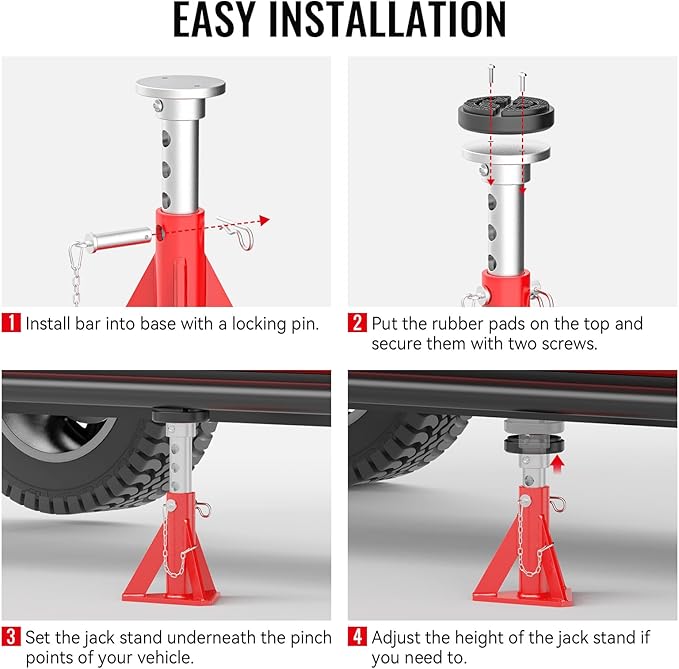 EASY INSTALLATION

1 Install bar into base with a locking pin.

2 Put the rubber pads on the top and secure them with two screws.

3 Set the jack stand underneath the pinch points of your vehicle.

4 Adjust the height of the jack stand if you need to.