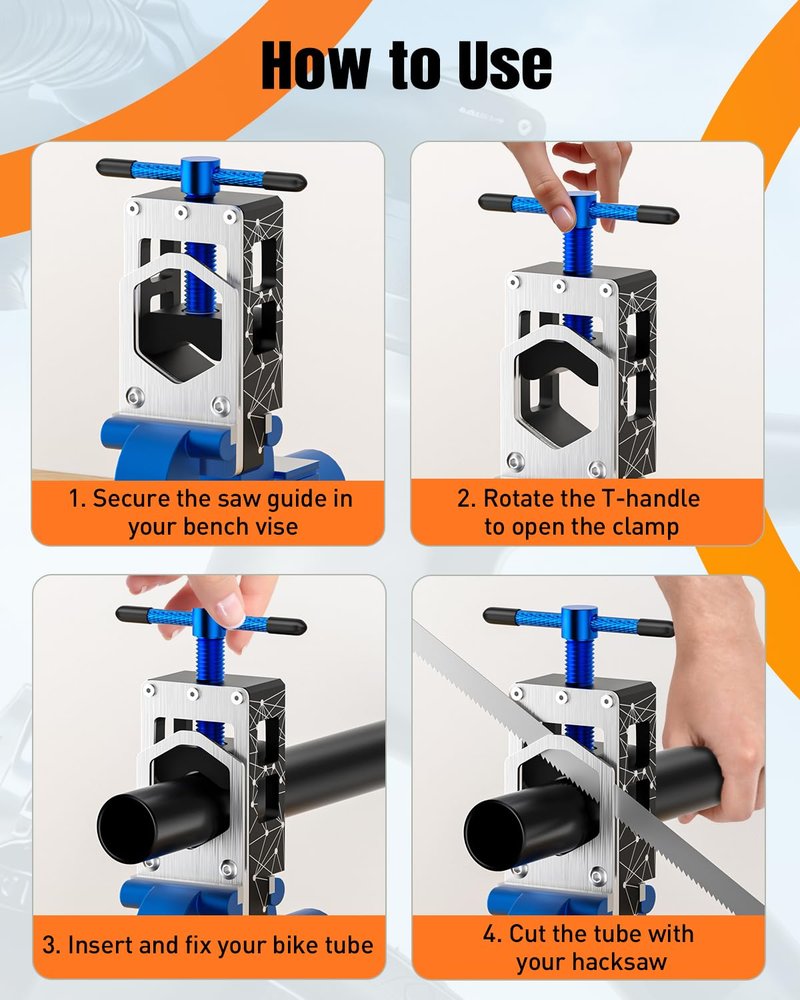 How to Use

1. Secure the saw guide in your bench vise

2. Rotate the T-handle to open the clamp

3. Insert and fix your bike tube

4. Cut the tube with your hacksaw