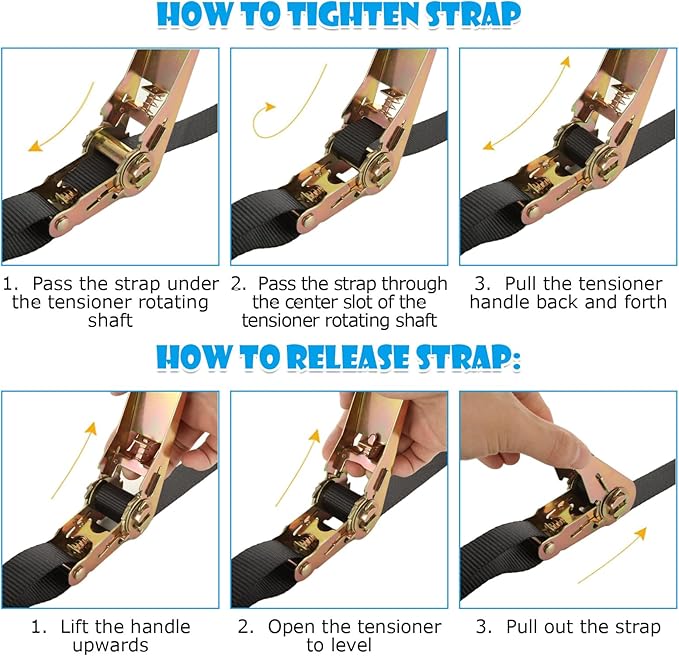 HOW TO TIGHTEN STRAP

1. Pass the strap under the tensioner rotating shaft

2. Pass the strap through the center slot of the tensioner rotating shaft

3. Pull the tensioner handle back and forth

HOW TO RELEASE STRAP:

1. Lift the handle upwards

2. Open the tensioner to level

3. Pull out the strap