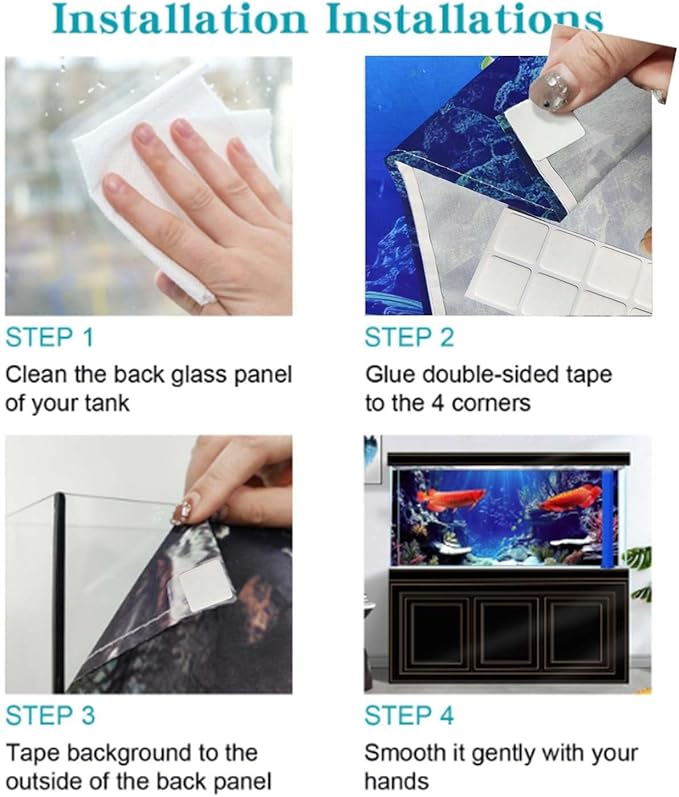 Installation Installations

STEP 1
Clean the back glass panel of your tank

STEP 2
Glue double-sided tape to the 4 corners

STEP 3
Tape background to the outside of the back panel

STEP 4
Smooth it gently with your hands