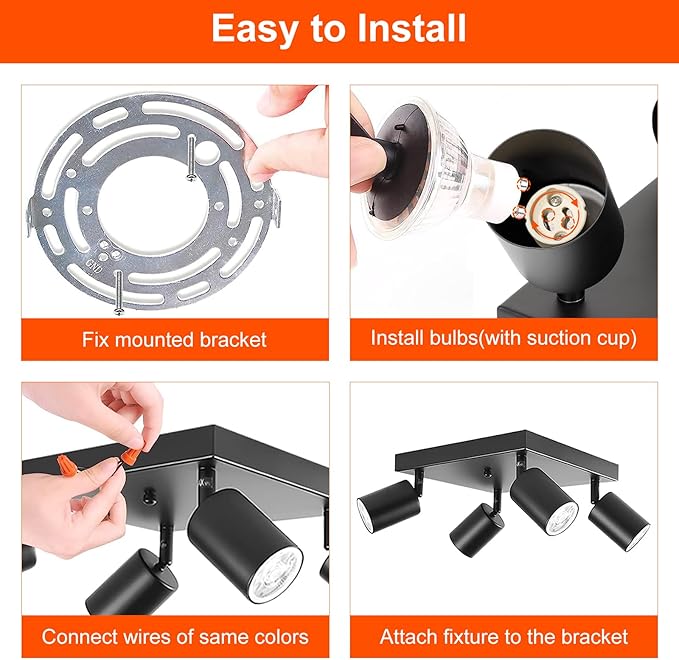 Easy to Install

GND

Fix mounted bracket

Install bulbs(with suction cup)

Connect wires of same colors

Attach fixture to the bracket