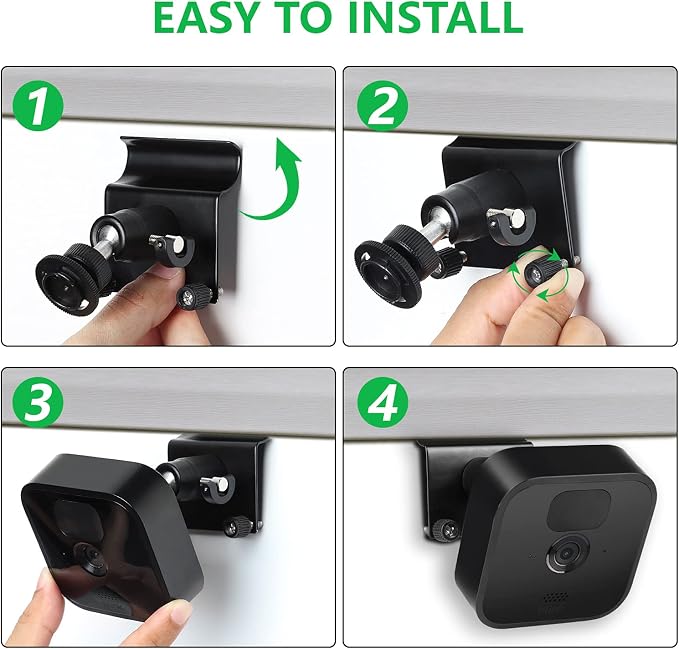 EASY TO INSTALL

1

2

3

4