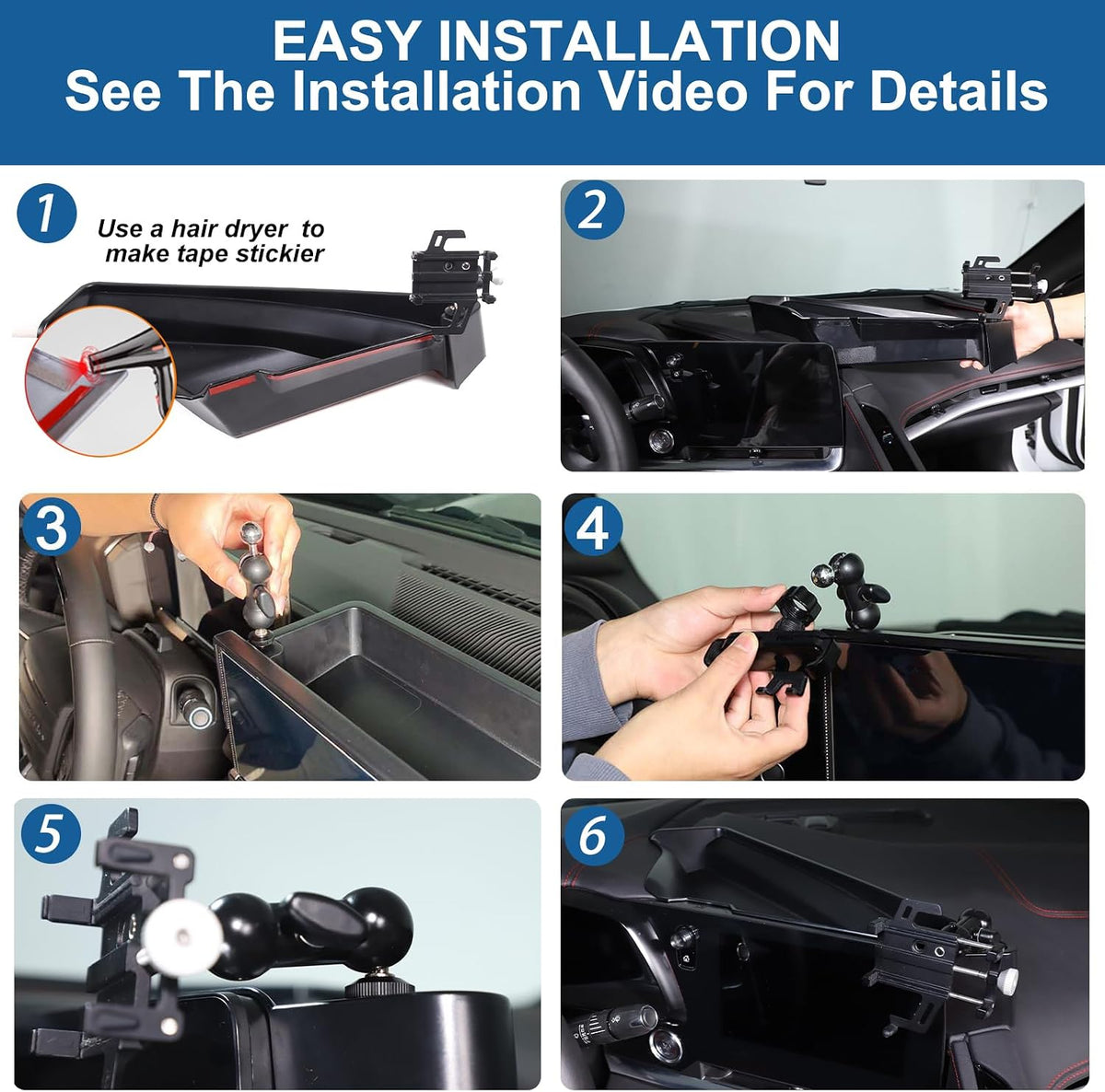 EASY INSTALLATION
See The Installation Video For Details

1

Use a hair dryer to make tape stickier

2

3

4

5

6