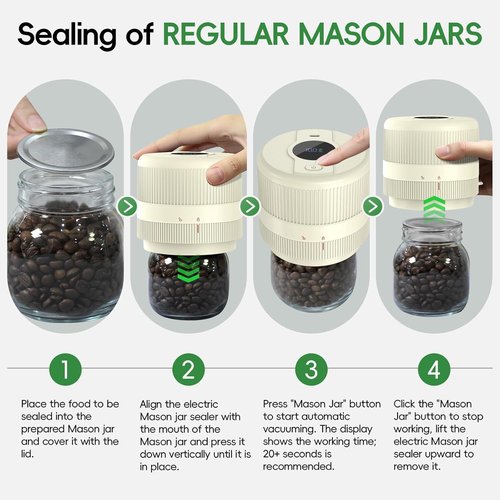 Sealing of REGULAR MASON JARS

1

Place the food to be sealed into the prepared Mason jar and cover it with the lid.

2

Align the electric Mason jar sealer with the mouth of the Mason jar and press it down vertically until it is in place.

3

Press "Mason Jar" button to start automatic vacuuming. The display shows the working time; 20+ seconds is recommended.

4

Click the "Mason Jar" button to stop working, lift the electric Mason jar sealer upward to remove it.