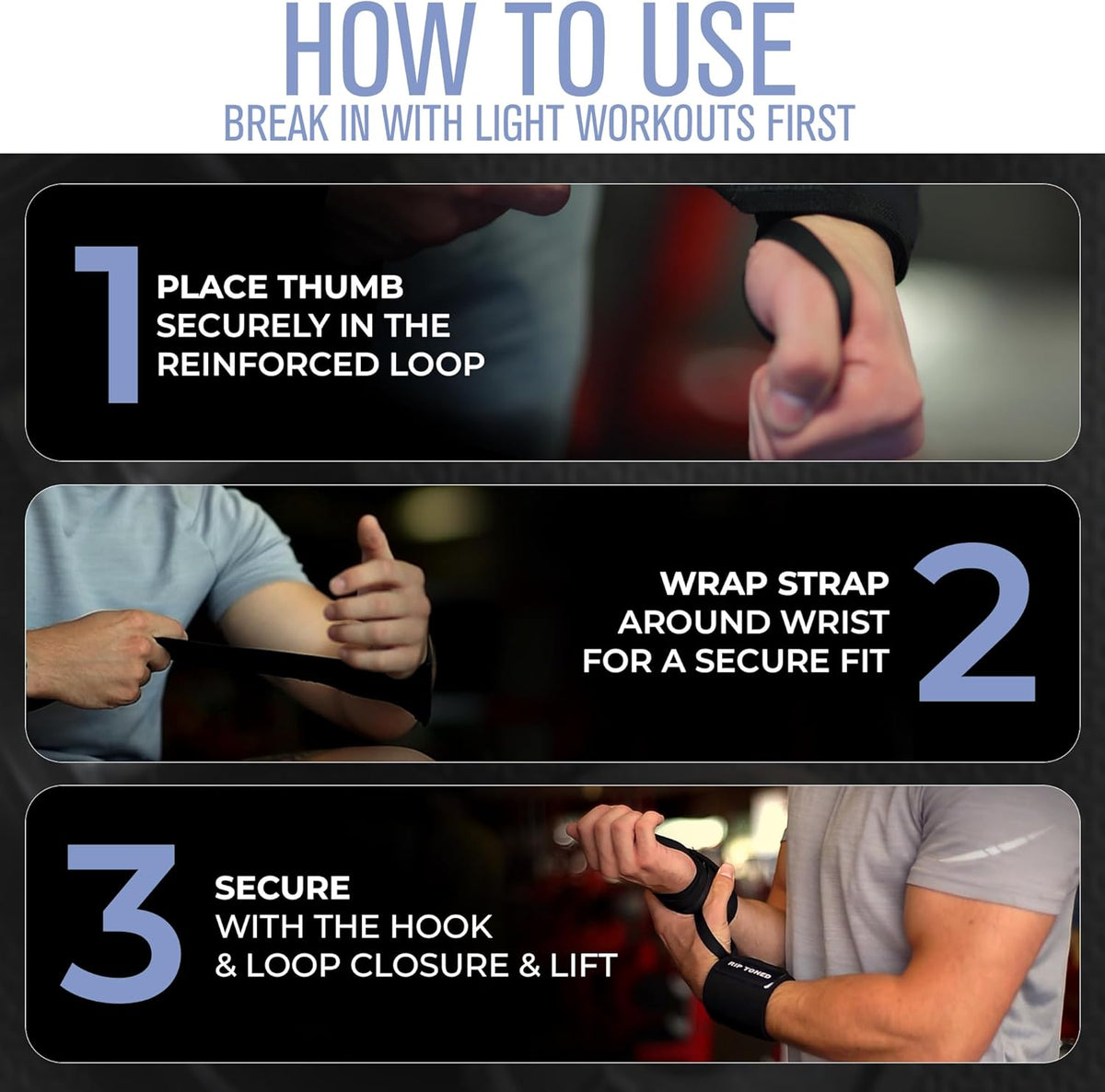 HOW TO USE
BREAK IN WITH LIGHT WORKOUTS FIRST

1
PLACE THUMB SECURELY IN THE REINFORCED LOOP

WRAP STRAP AROUND WRIST FOR A SECURE FIT
2

3
SECURE
WITH THE HOOK & LOOP CLOSURE & LIFT

RIP TONED