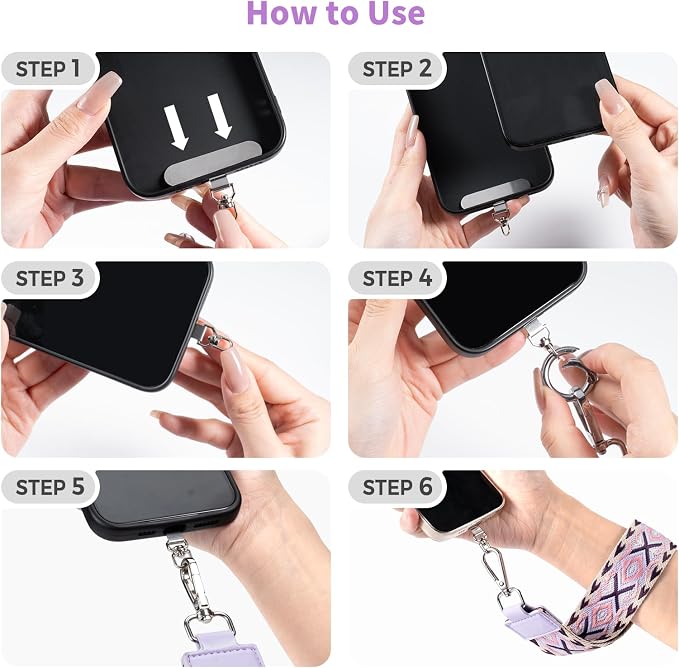 How to Use

STEP 1

STEP 2

STEP 3

STEP 4

STEP 5

STEP 6