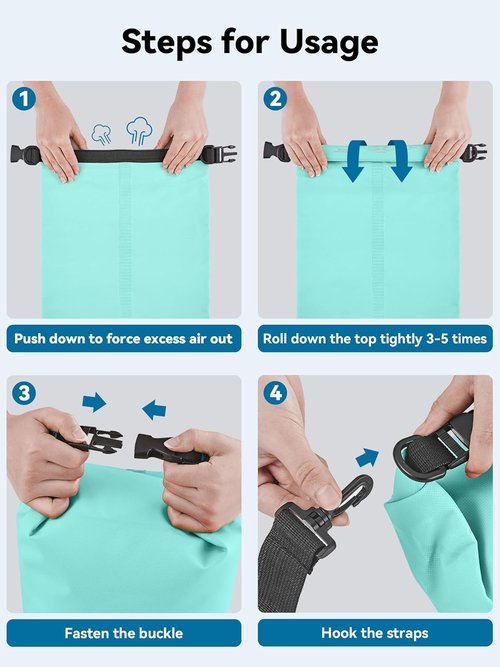 Steps for Usage

1

Push down to force excess air out

2

Roll down the top tightly 3-5 times

3

Fasten the buckle

4

Hook the straps