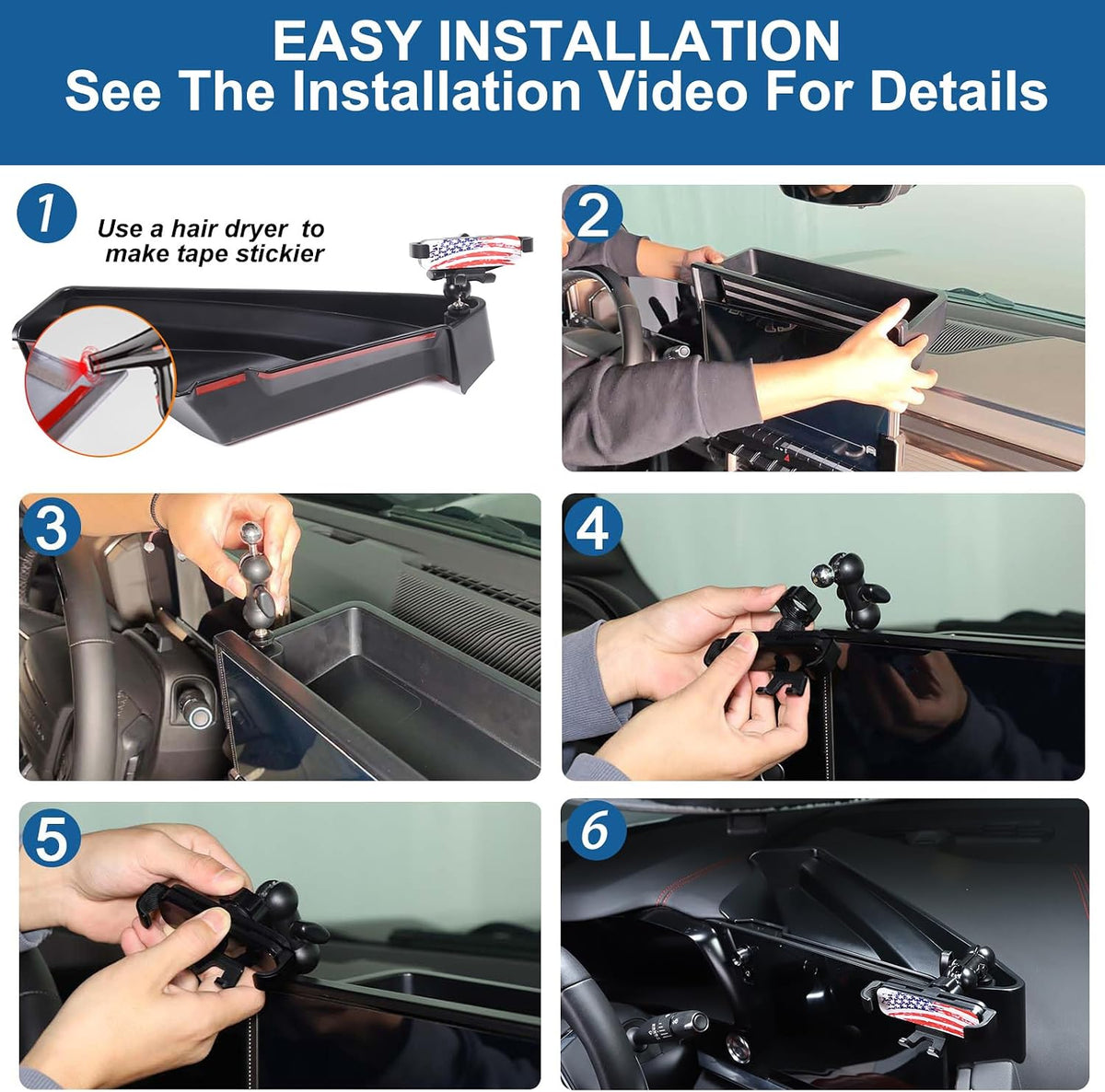 EASY INSTALLATION
See The Installation Video For Details

1

Use a hair dryer to make tape stickier

2

3

4

5

6