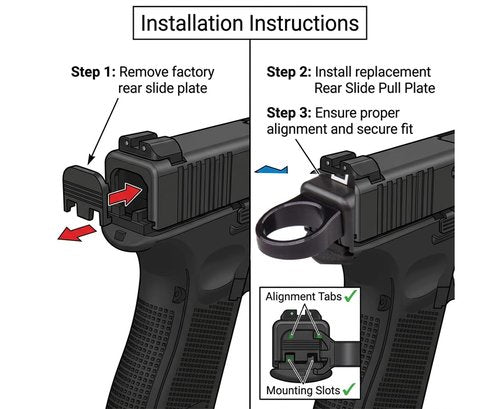 Installation Instructions

Step 1: Remove factory rear slide plate

Step 2: Install replacement Rear Slide Pull Plate

Step 3: Ensure proper alignment and secure fit

Alignment Tabs ✓

Mounting Slots ✓