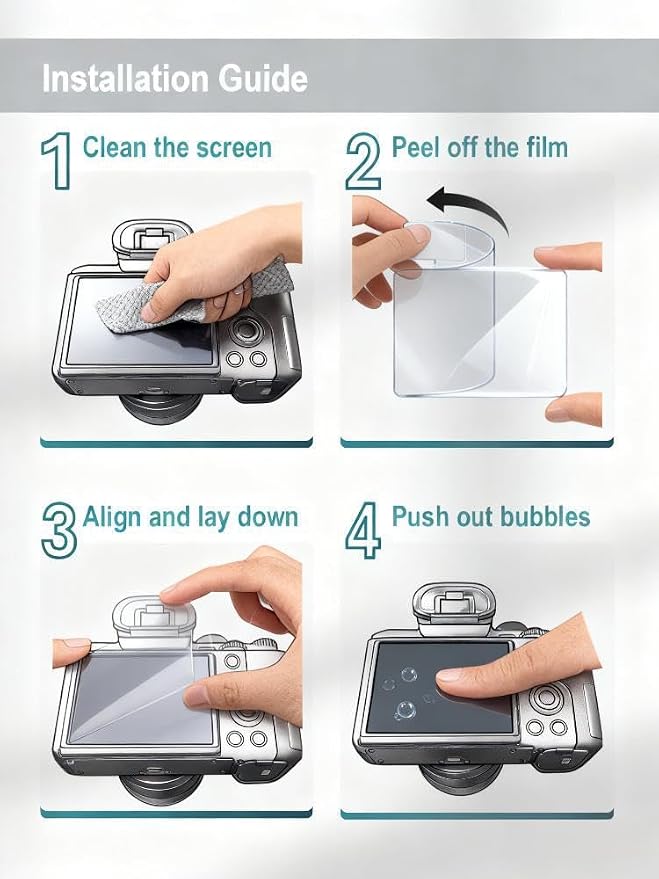 Installation Guide

1 Clean the screen

2 Peel off the film

3 Align and lay down

4 Push out bubbles