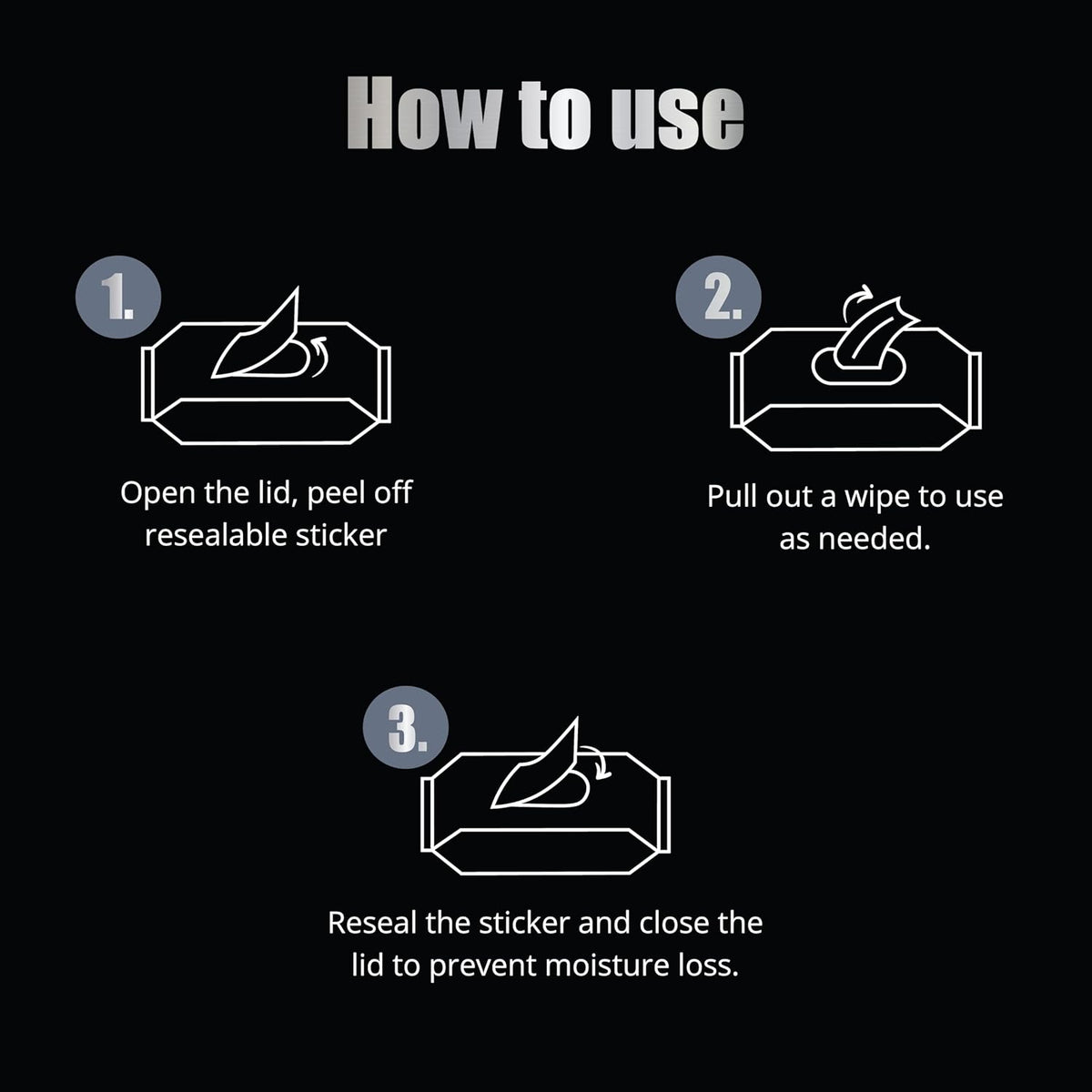 How to use

1.

Open the lid, peel off resealable sticker

2.

Pull out a wipe to use as needed.

3.

Reseal the sticker and close the lid to prevent moisture loss.