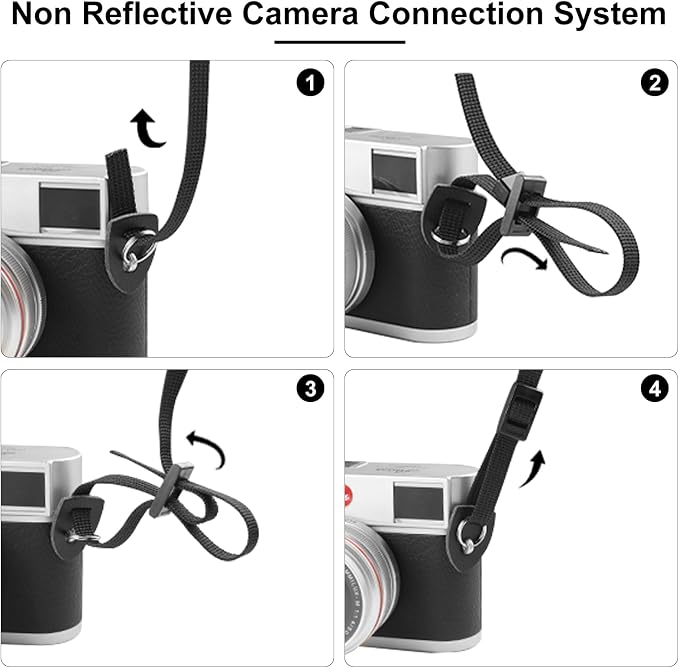 Non Reflective Camera Connection System

1

2

3

4