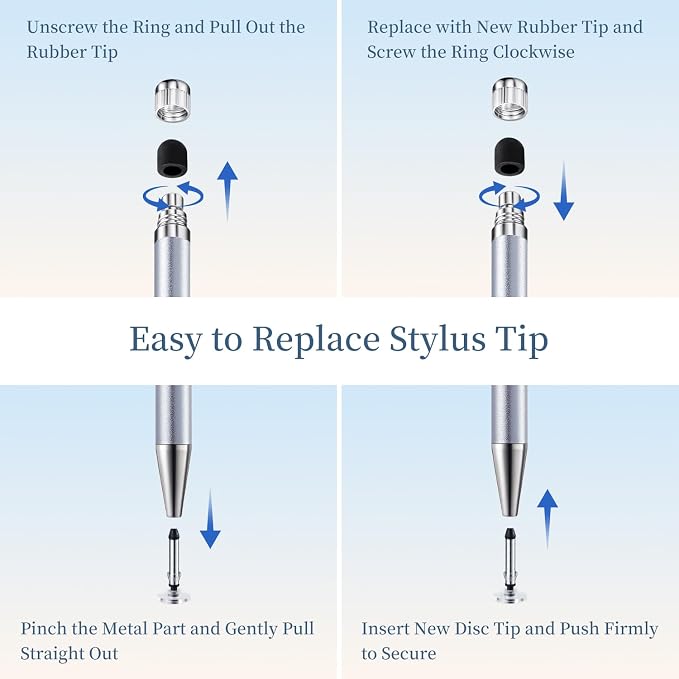 Unscrew the Ring and Pull Out the Rubber Tip

Replace with New Rubber Tip and Screw the Ring Clockwise

Easy to Replace Stylus Tip

Pinch the Metal Part and Gently Pull Straight Out

Insert New Disc Tip and Push Firmly to Secure