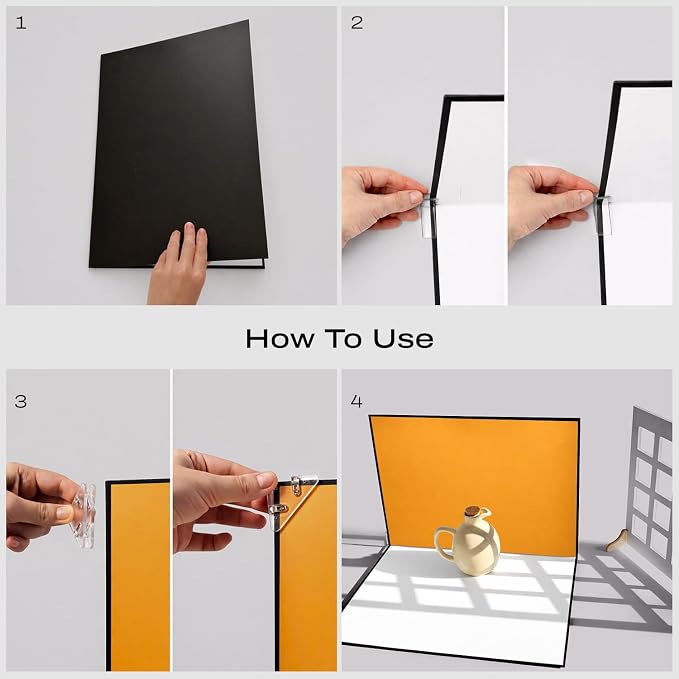 1

2

How To Use

3

4