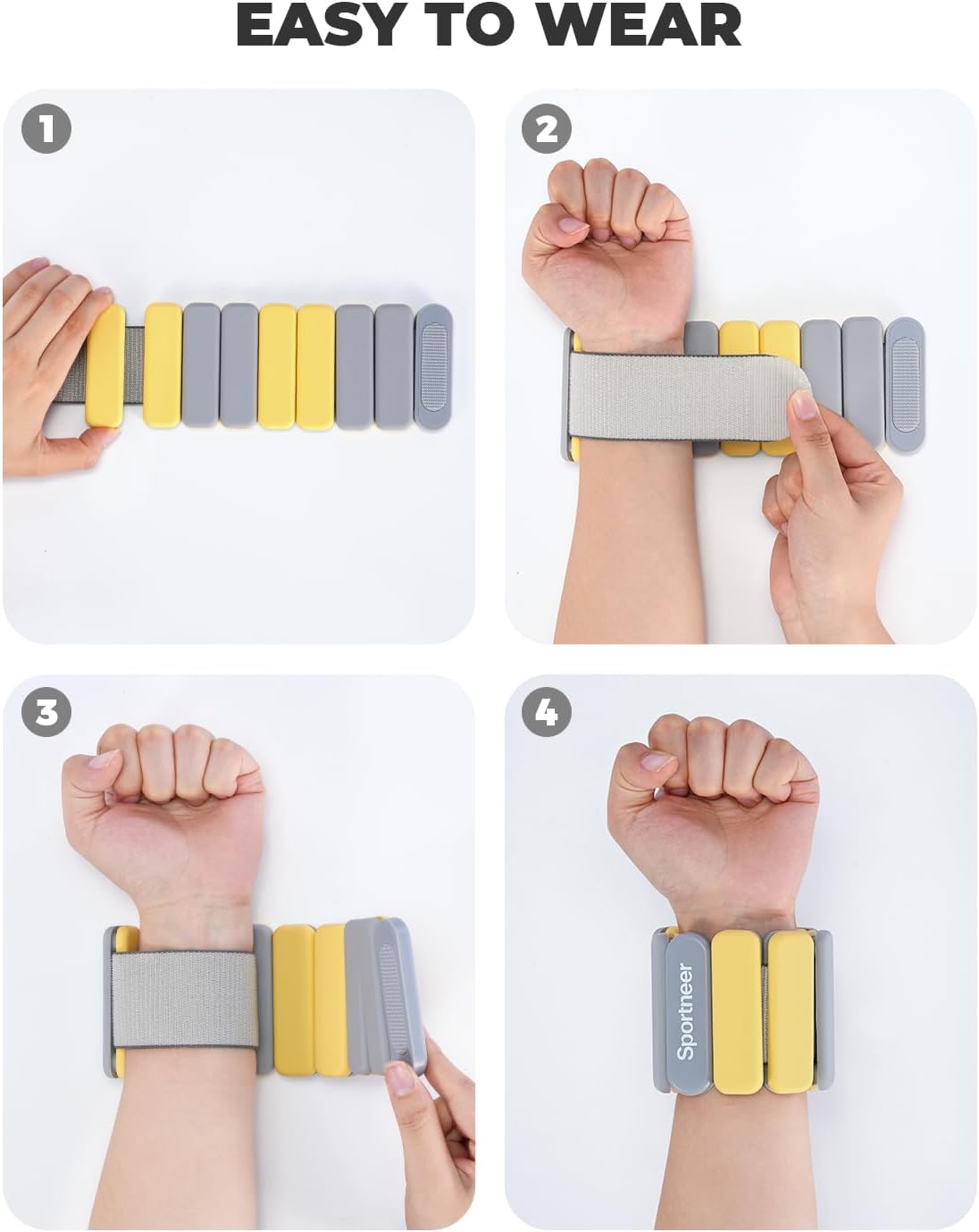 EASY TO WEAR

1

2

3

4

Sportneer