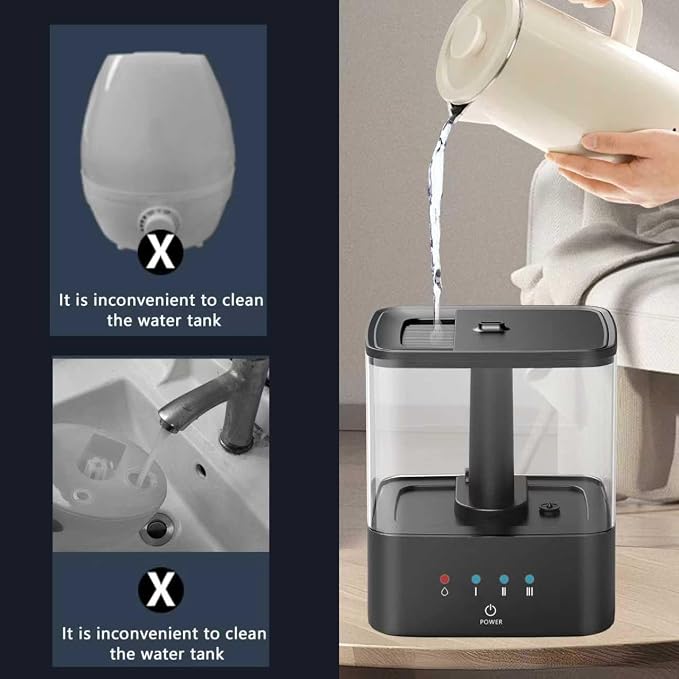 X

It is inconvenient to clean the water tank

X

It is inconvenient to clean the water tank

I II III

POWER