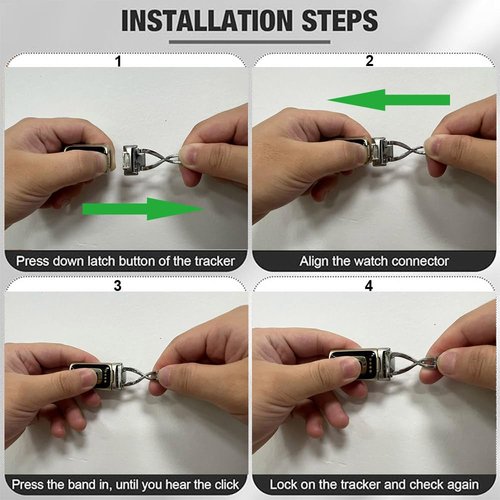 INSTALLATION STEPS

1

Press down latch button of the tracker

2

Align the watch connector

3

Press the band in, until you hear the click

4

Lock on the tracker and check again