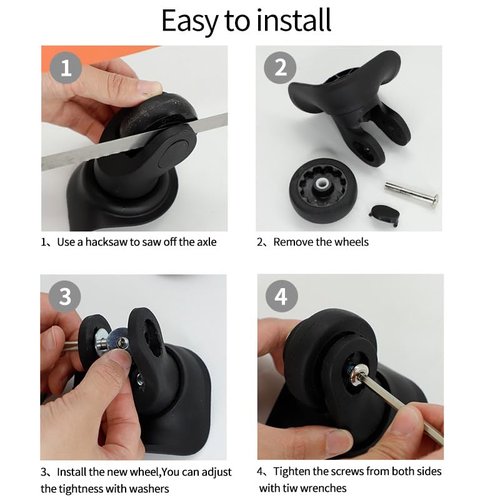 Easy to install

1

1、Use a hacksaw to saw off the axle

2

2、Remove the wheels

3

3、Install the new wheel,You can adjust the tightness with washers

4

4、Tighten the screws from both sides with tiw wrenches