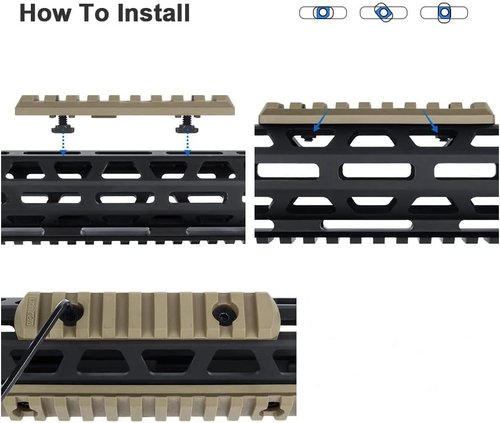 How To Install