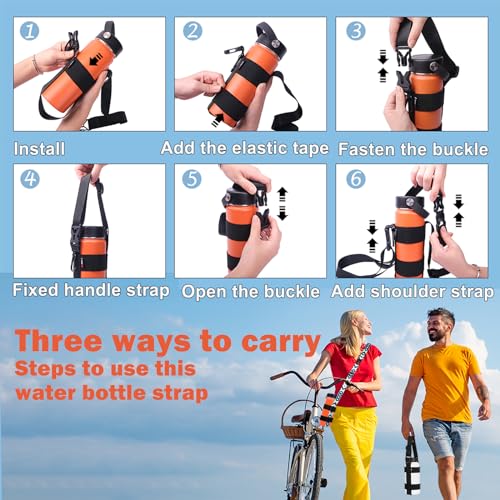 1
Install

2
Add the elastic tape

3
Fasten the buckle

4
Fixed handle strap

5
Open the buckle

6
Add shoulder strap

Three ways to carry
Steps to use this water bottle strap