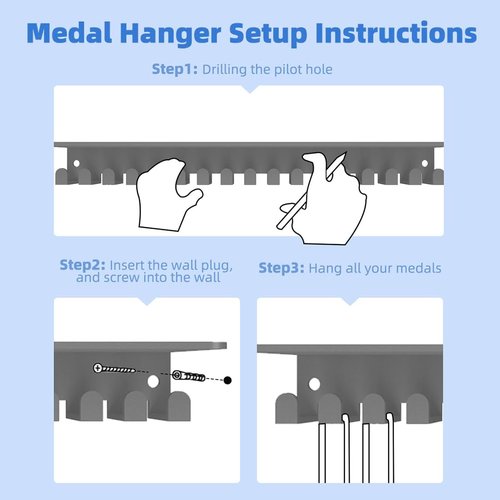 Medal Hanger Setup Instructions

Step1: Drilling the pilot hole

Step2: Insert the wall plug, and screw into the wall

Step3: Hang all your medals