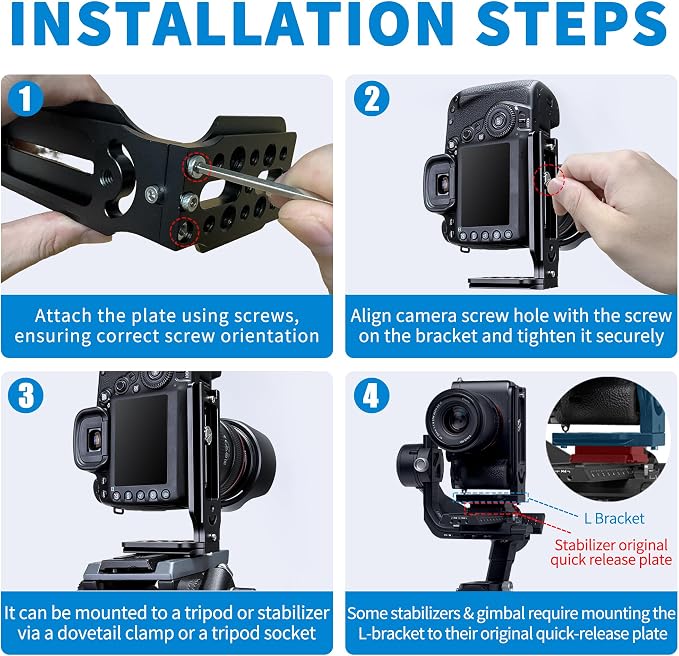 INSTALLATION STEPS

1

Attach the plate using screws, ensuring correct screw orientation

2

Align camera screw hole with the screw on the bracket and tighten it securely

3

It can be mounted to a tripod or stabilizer via a dovetail clamp or a tripod socket

4

L Bracket

Stabilizer original quick release plate

Some stabilizers & gimbal require mounting the L-bracket to their original quick-release plate