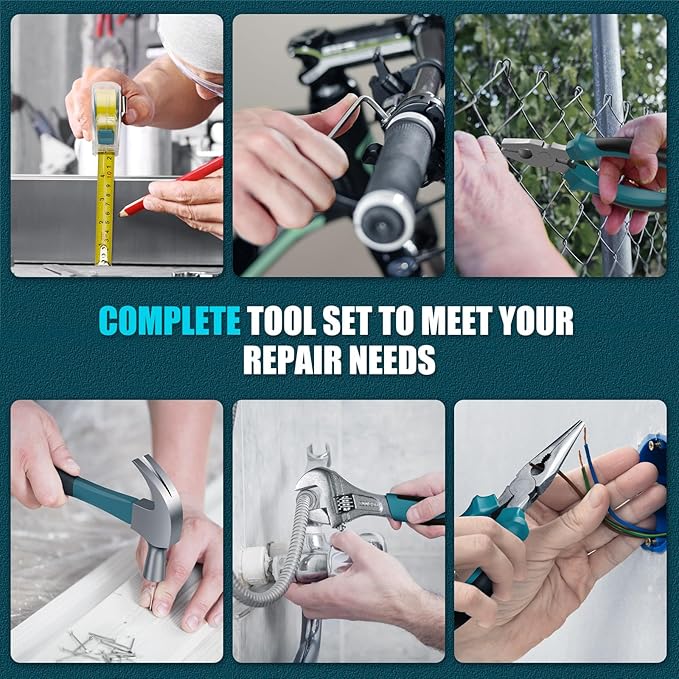 COMPLETE TOOL SET TO MEET YOUR REPAIR NEEDS