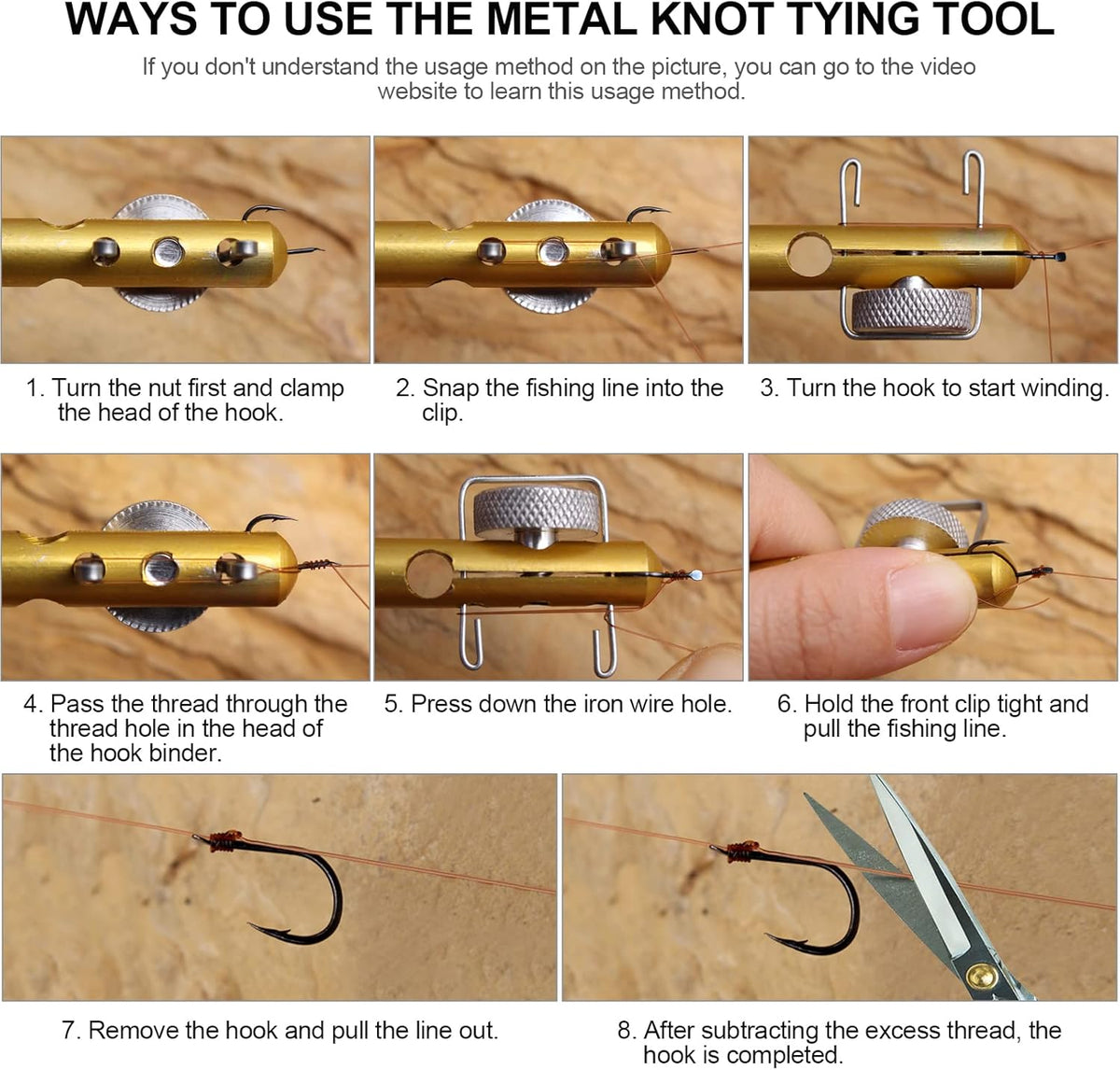 WAYS TO USE THE METAL KNOT TYING TOOL

If you don't understand the usage method on the picture, you can go to the video website to learn this usage method.

1. Turn the nut first and clamp the head of the hook.

2. Snap the fishing line into the clip.

3. Turn the hook to start winding.

4. Pass the thread through the thread hole in the head of the hook binder.

5. Press down the iron wire hole.

6. Hold the front clip tight and pull the fishing line.

7. Remove the hook and pull the line out.

8. After subtracting the excess thread, the hook is completed.