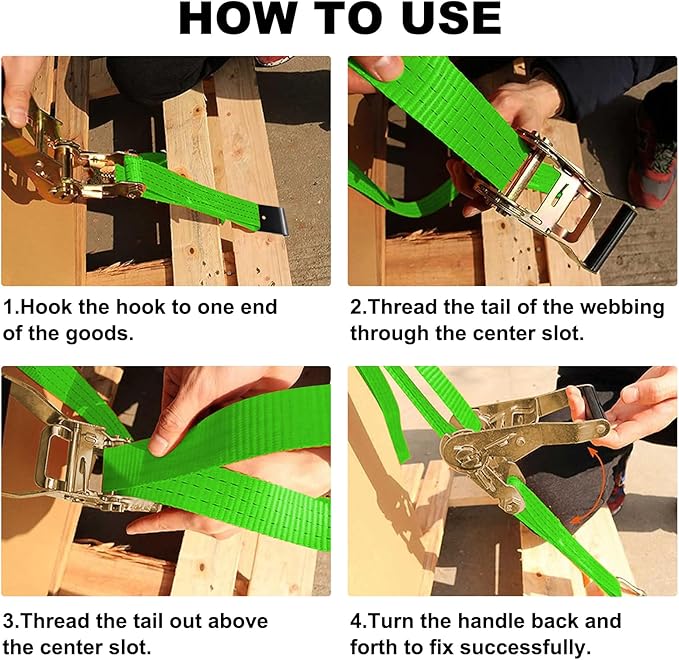 HOW TO USE

1.Hook the hook to one end of the goods.

2.Thread the tail of the webbing through the center slot.

3.Thread the tail out above the center slot.

4.Turn the handle back and forth to fix successfully.