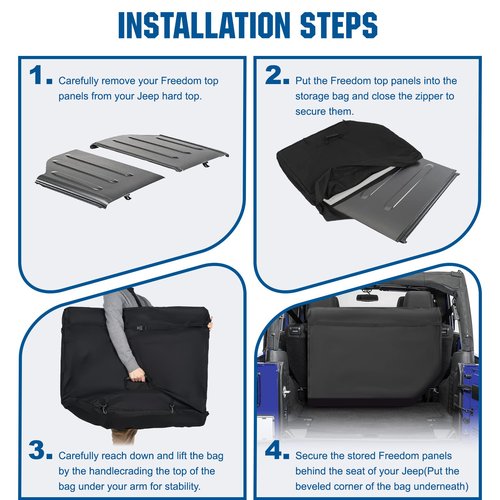 INSTALLATION STEPS

1. Carefully remove your Freedom top panels from your Jeep hard top.

2. Put the Freedom top panels into the storage bag and close the zipper to secure them.

3. Carefully reach down and lift the bag by the handlecrading the top of the bag under your arm for stability.

4. Secure the stored Freedom panels behind the seat of your Jeep(Put the beveled corner of the bag underneath)