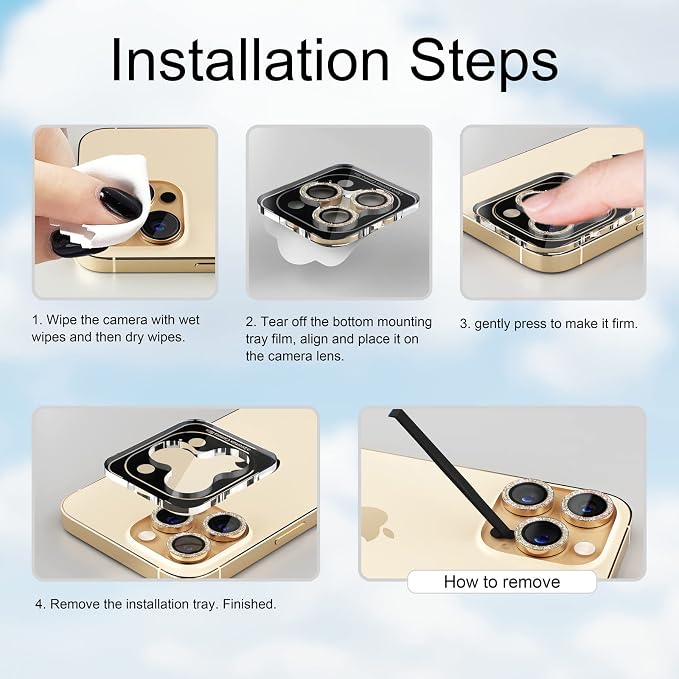 Installation Steps

1. Wipe the camera with wet wipes and then dry wipes.

2. Tear off the bottom mounting tray film, align and place it on the camera lens.

3. gently press to make it firm.

4. Remove the installation tray. Finished.

How to remove