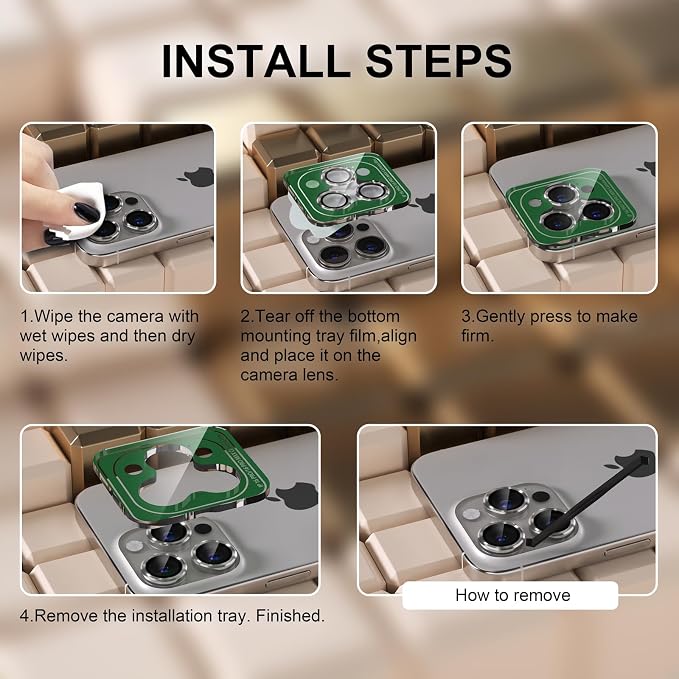 INSTALL STEPS

1.Wipe the camera with wet wipes and then dry wipes.

2.Tear off the bottom mounting tray film,align and place it on the camera lens.

3.Gently press to make firm.

4.Remove the installation tray. Finished.

How to remove