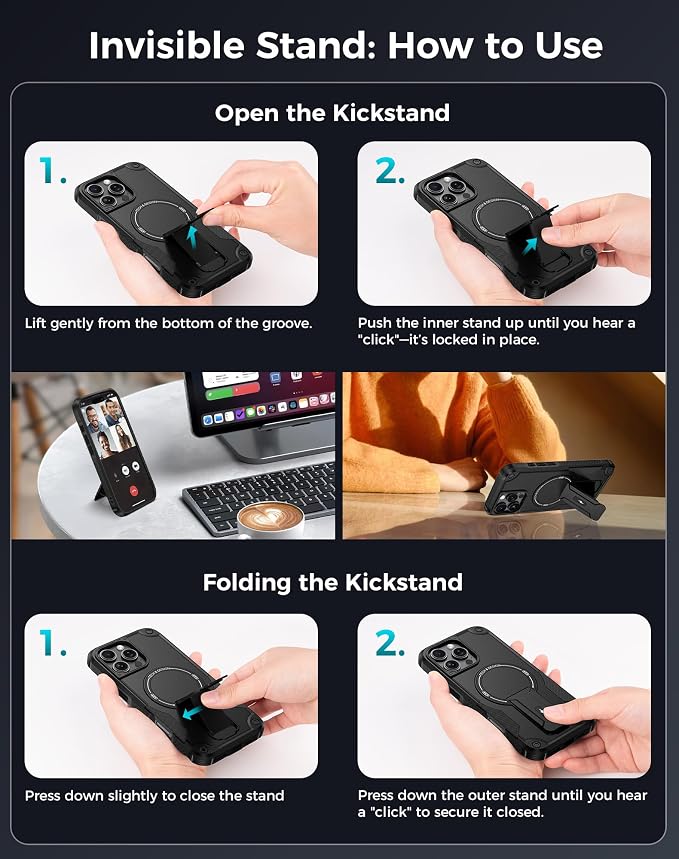 Invisible Stand: How to Use

Open the Kickstand

1.

Lift gently from the bottom of the groove.

2.

Push the inner stand up until you hear a "click"—it's locked in place.

Folding the Kickstand

1.

Press down slightly to close the stand

2.

Press down the outer stand until you hear a "click" to secure it closed.