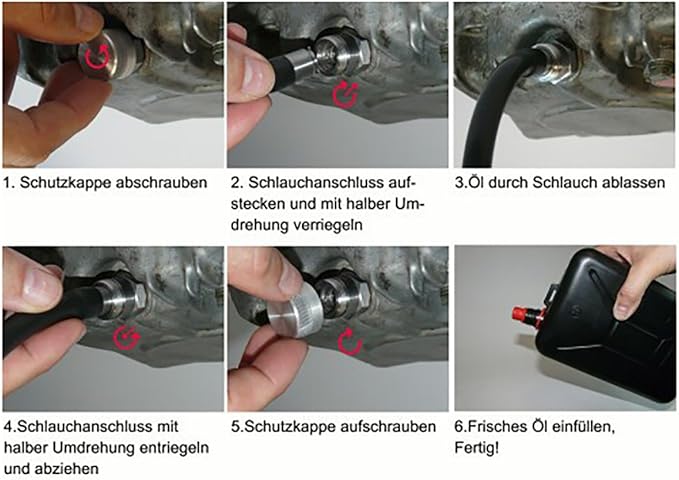 1. Schutzkappe abschrauben

2. Schlauchanschluss aufstecken und mit halber Umdrehung verriegeln

3.Öl durch Schlauch ablassen

4.Schlauchanschluss mit halber Umdrehung entriegeln und abziehen

5.Schutzkappe aufschrauben

6.Frisches Öl einfüllen, Fertig!