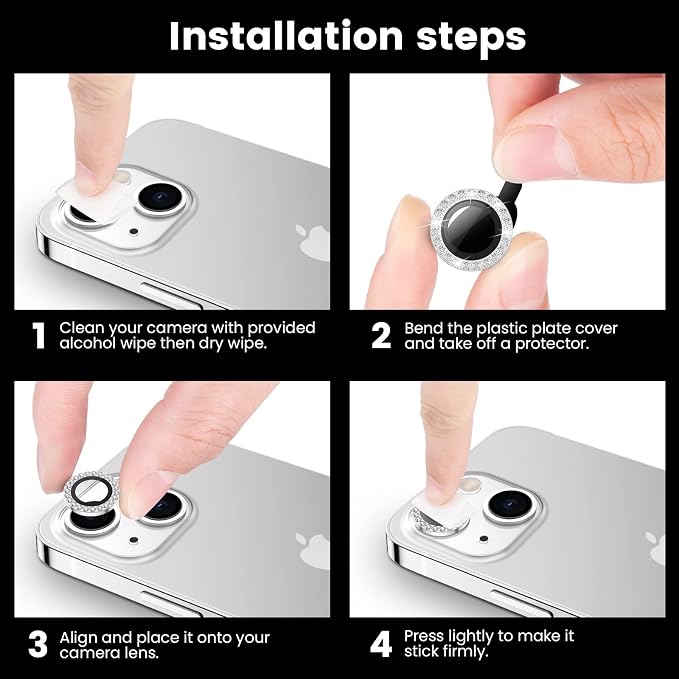 Installation steps

1 Clean your camera with provided alcohol wipe then dry wipe.

2 Bend the plastic plate cover and take off a protector.

3 Align and place it onto your camera lens.

4 Press lightly to make it stick firmly.