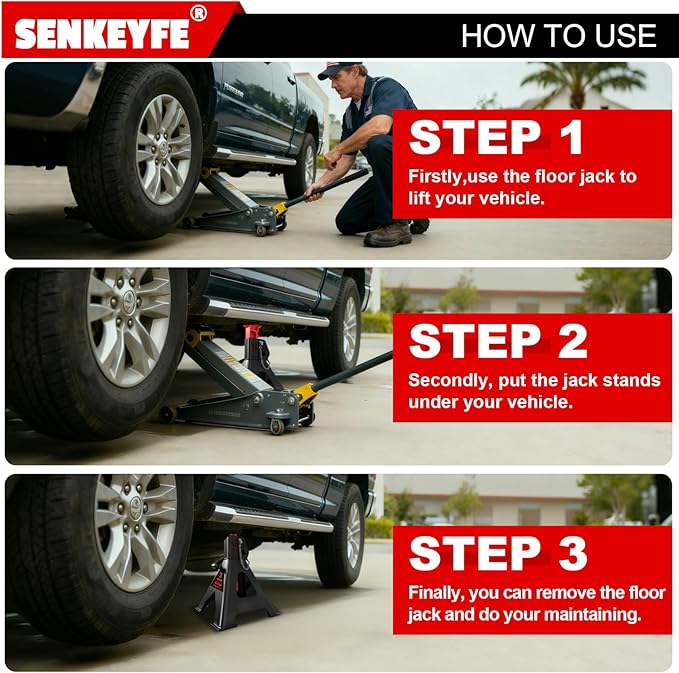 SENKEYFE®

HOW TO USE

STEP 1

Firstly,use the floor jack to lift your vehicle.

STEP 2

Secondly, put the jack stands under your vehicle.

STEP 3

Finally, you can remove the floor jack and do your maintaining.