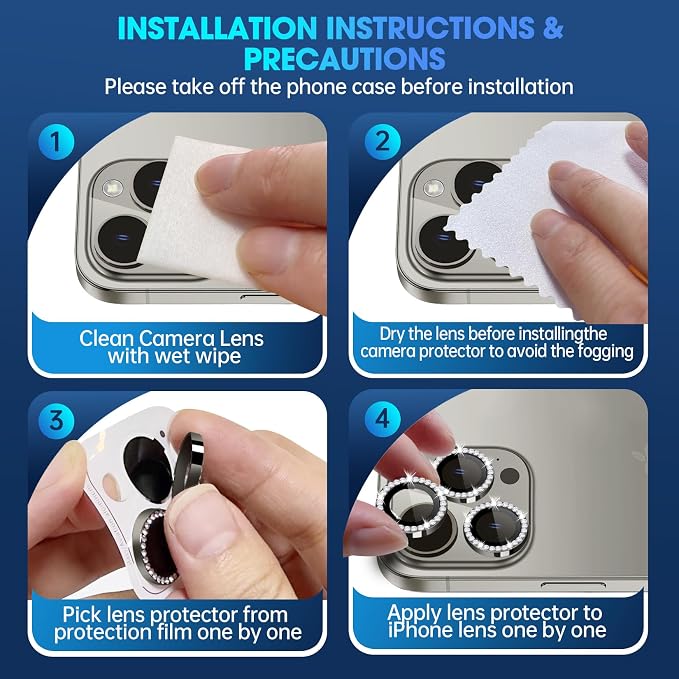 INSTALLATION INSTRUCTIONS & PRECAUTIONS
Please take off the phone case before installation

1
Clean Camera Lens with wet wipe

2
Dry the lens before installingthe camera protector to avoid the fogging

3
Pick lens protector from protection film one by one

4
Apply lens protector to iPhone lens one by one